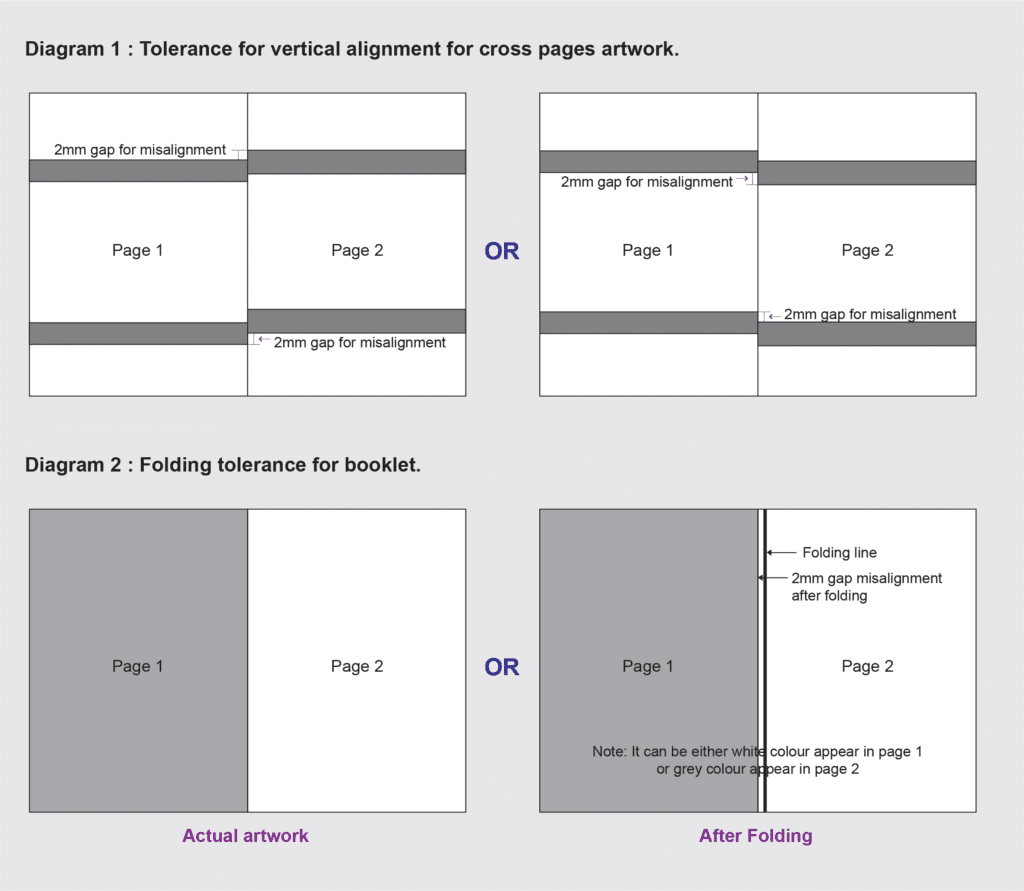 Diagram 1 : Tolerance for vertical alignment for cross pages artwork.

2mm gap for misalignment

Page 1

Page 2

2mm gap for misalignment

OR

2mm gap for misalignment

Page 1

Page 2

2mm gap for misalignment

Diagram 2 : Folding tolerance for booklet.

Page 1

Page 2

Actual artwork

OR

Folding line

2mm gap misalignment after folding

Page 1

Page 2

Note: It can be either white colour appear in page 1 or grey colour appear in page 2

After Folding